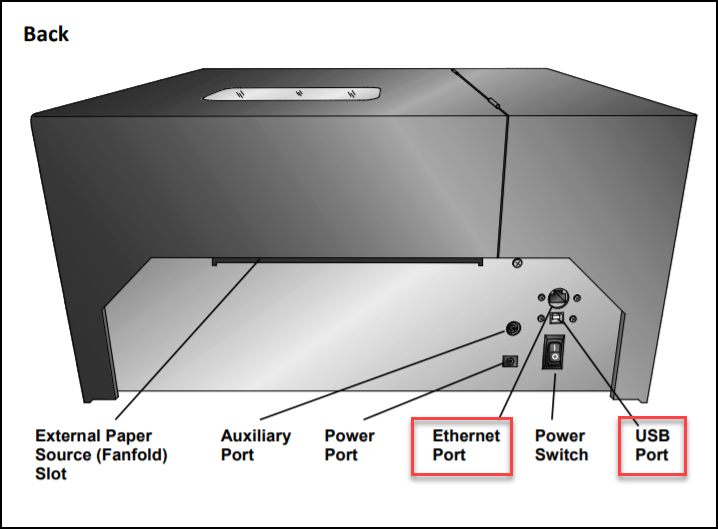 Back

External Paper Source (Fanfold) Slot

Auxiliary Port

Power Port

Ethernet Port

Power Switch

USB Port