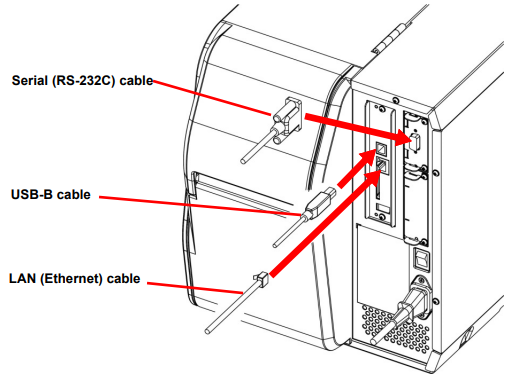 Serial (RS-232C) cable

USB-B cable

LAN (Ethernet) cable