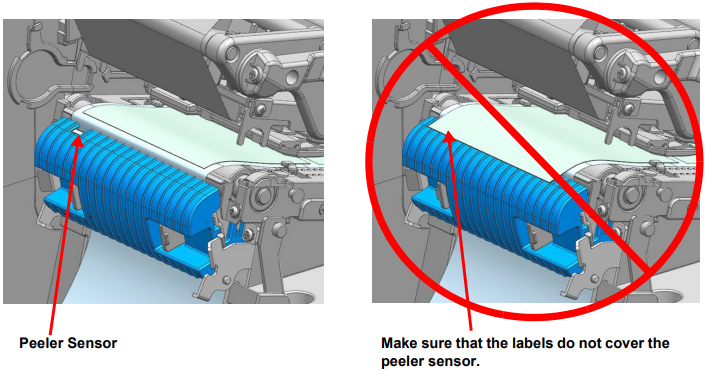 Peeler Sensor

Make sure that the labels do not cover the peeler sensor.