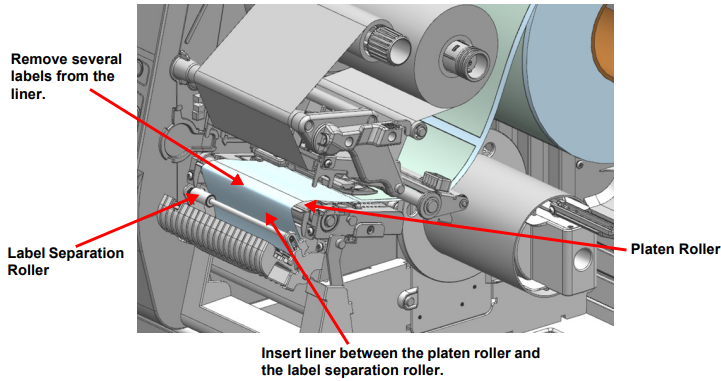 Remove several labels from the liner.

Label Separation Roller

Platen Roller

Insert liner between the platen roller and the label separation roller.