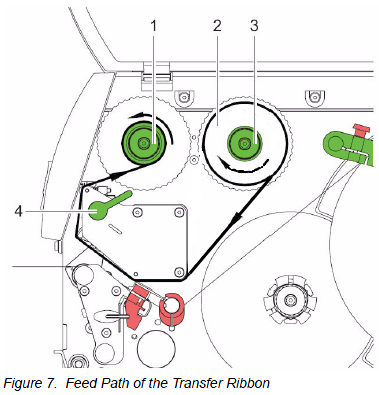 1
2
3
4

Figure 7. Feed Path of the Transfer Ribbon