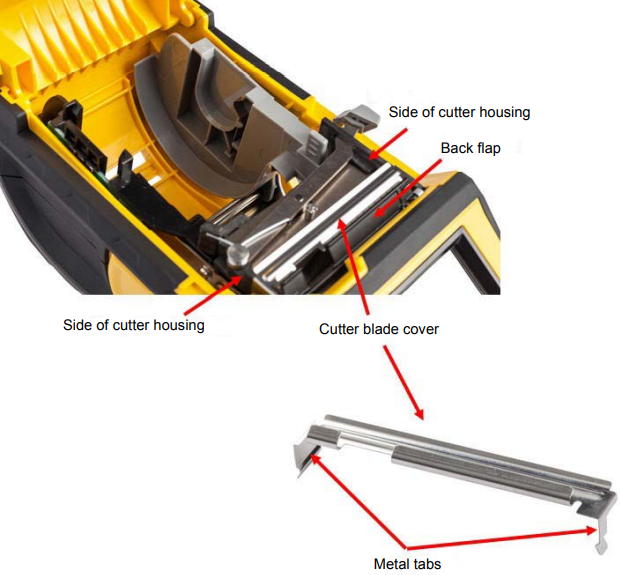 Side of cutter housing

Back flap

Side of cutter housing

Cutter blade cover

Metal tabs