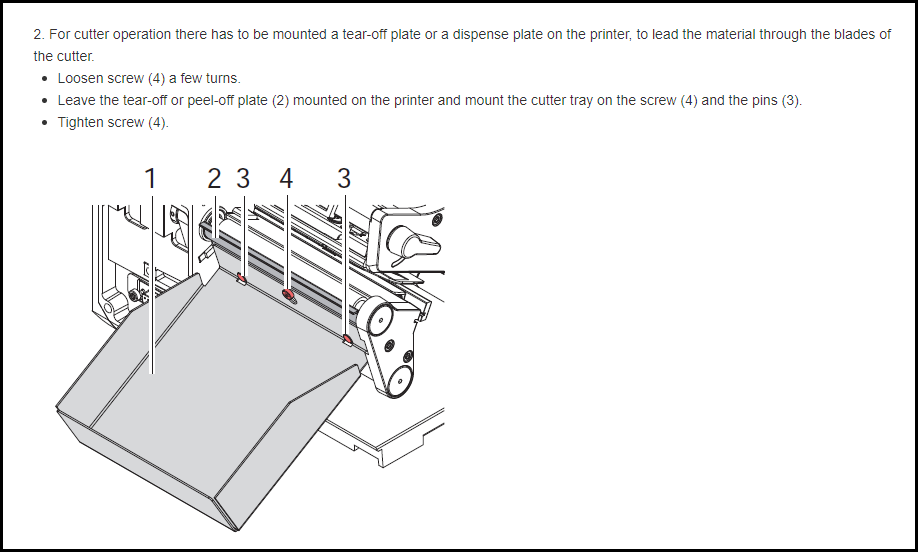 2. For cutter operation there has to be mounted a tear-off plate or a dispense plate on the printer, to lead the material through the blades of the cutter.

- Loosen screw (4) a few turns.
- Leave the tear-off or peel-off plate (2) mounted on the printer and mount the cutter tray on the screw (4) and the pins (3).
- Tighten screw (4).

1 2 3 4 3