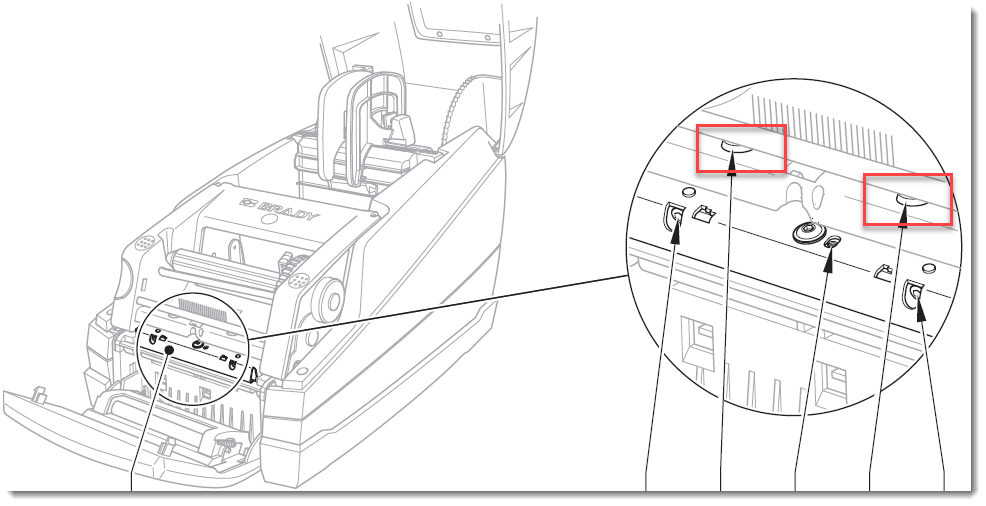 BRADY