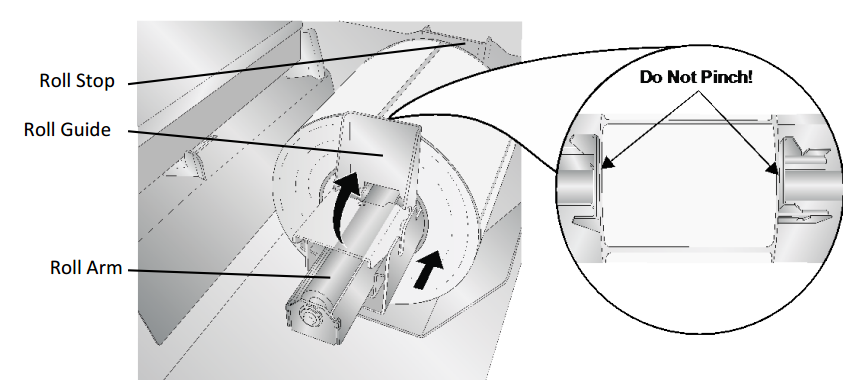 Roll Stop
Roll Guide
Roll Arm
Do Not Pinch!