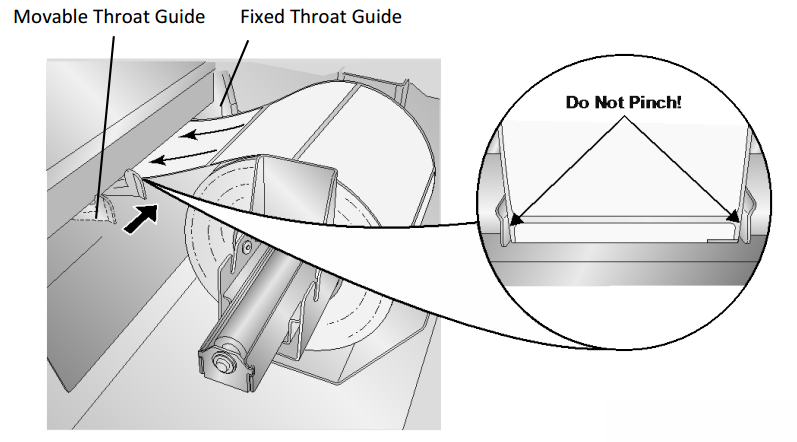 Movable Throat Guide
Fixed Throat Guide
Do Not Pinch!