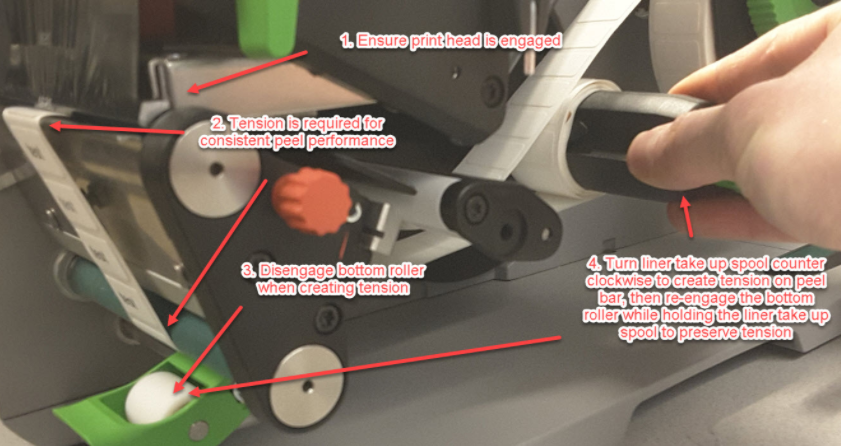 1. Ensure print head is engaged

2. Tension is required for consistent peel performance

3. Disengage bottom roller when creating tension

4. Turn liner take up spool counter clockwise to create tension on peel bar, then re-engage the bottom roller while holding the liner take up spool to preserve tension