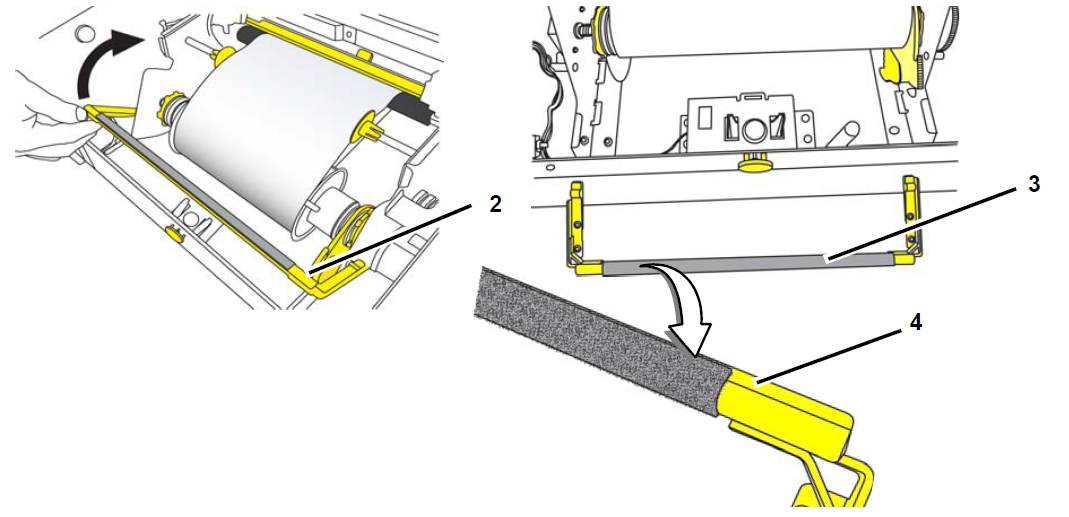 2

3

4