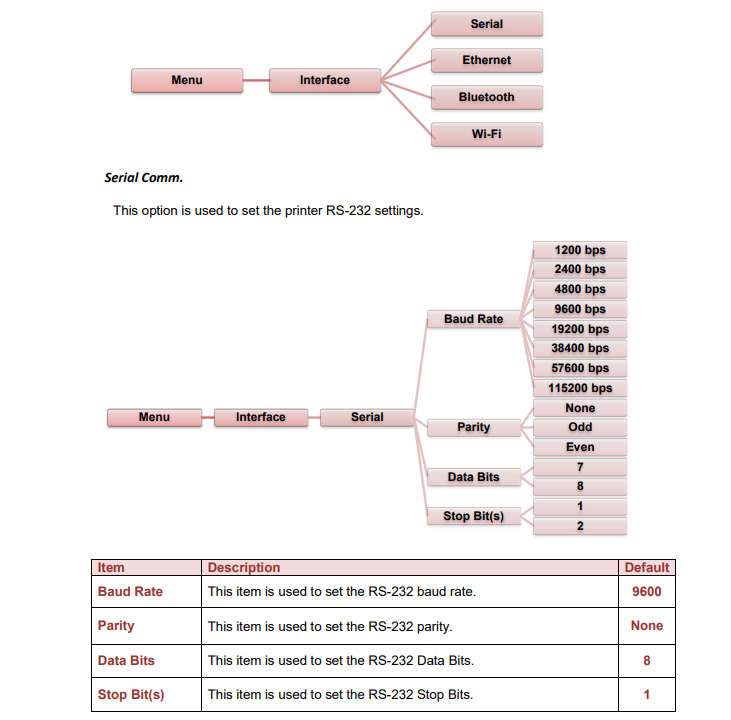 Menu
Interface
Serial
Ethernet
Bluetooth
Wi-Fi

Serial Comm.

This option is used to set the printer RS-232 settings.

Menu
Interface
Serial
Baud Rate
1200 bps
2400 bps
4800 bps
9600 bps
19200 bps
38400 bps
57600 bps
115200 bps
Parity
None
Odd
Even
Data Bits
7
8
Stop Bit(s)
1
2

| Item | Description | Default |
|---|---|---|
| Baud Rate | This item is used to set the RS-232 baud rate. | 9600 |
| Parity | This item is used to set the RS-232 parity. | None |
| Data Bits | This item is used to set the RS-232 Data Bits. | 8 |
| Stop Bit(s) | This item is used to set the RS-232 Stop Bits. | 1 |