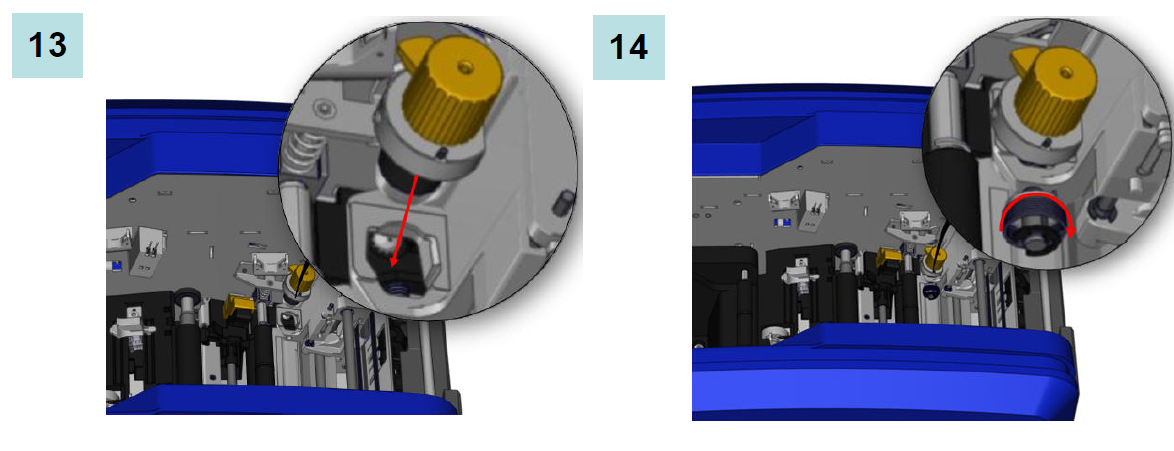 13

14