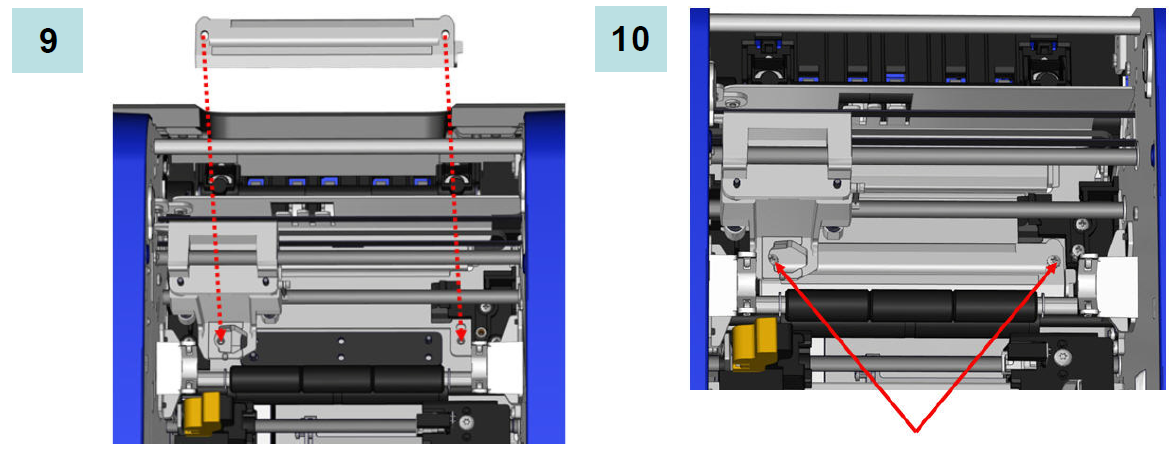 9

10