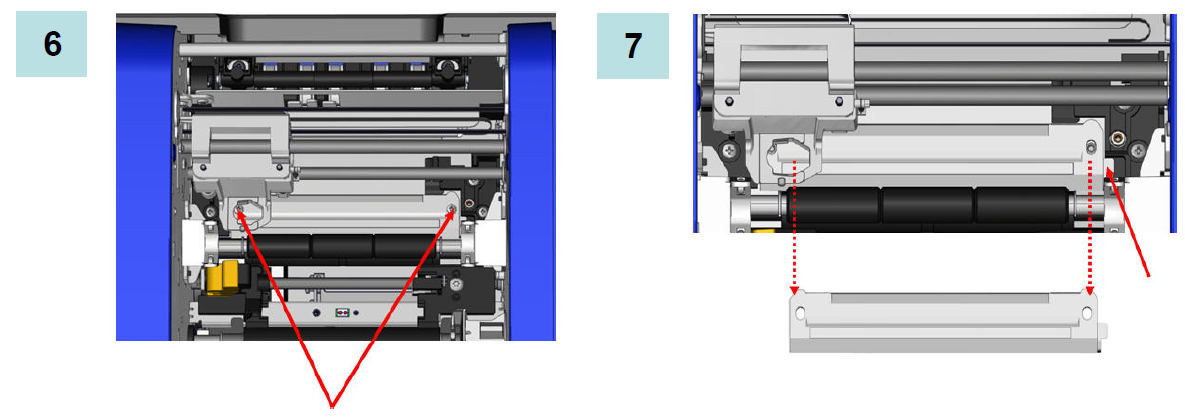 6

7