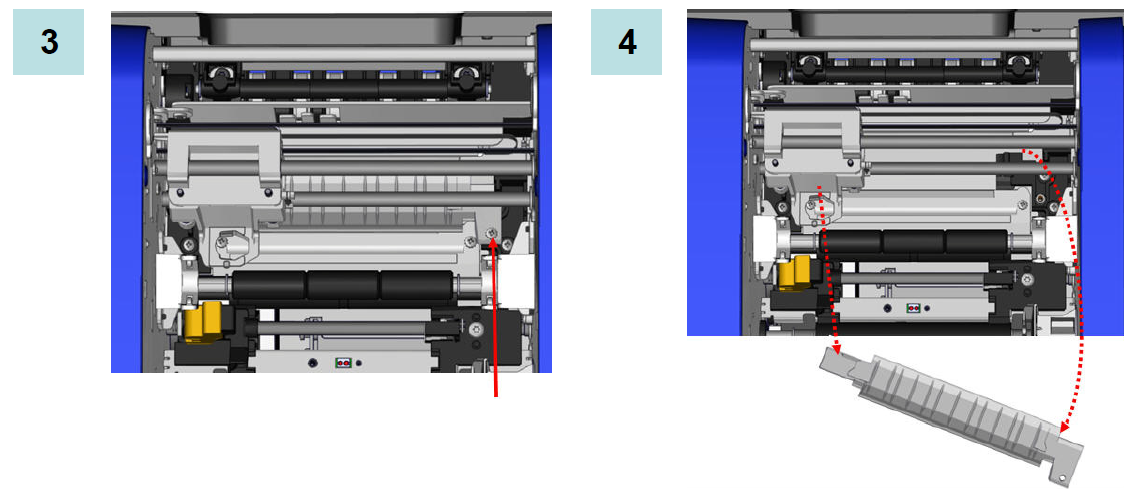 3

4