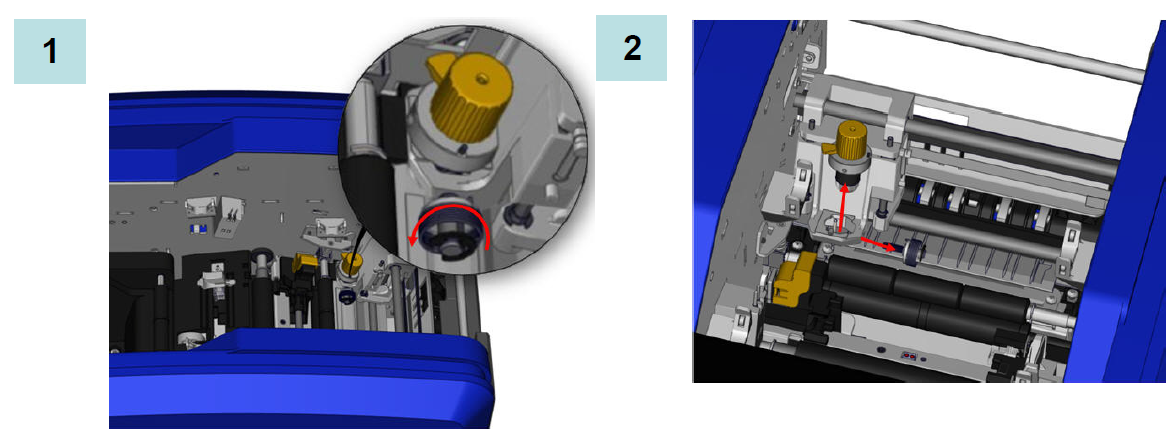 1

2