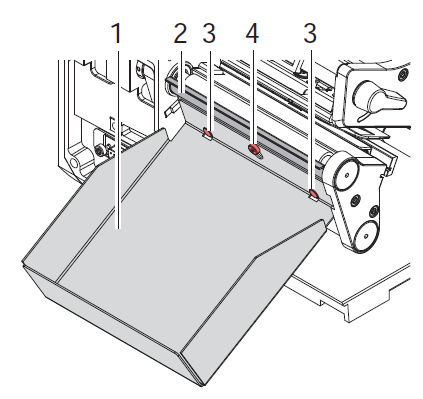 1 2 3 4 3