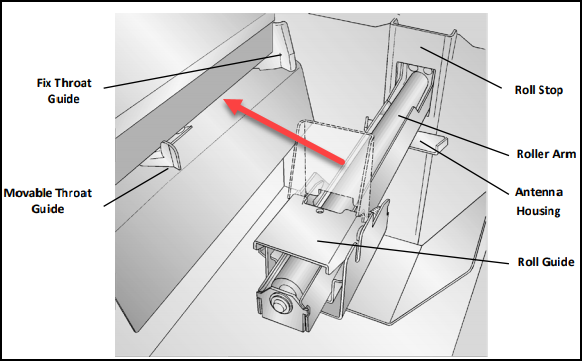 Fix Throat Guide

Movable Throat Guide

Roll Stop

Roller Arm

Antenna Housing

Roll Guide