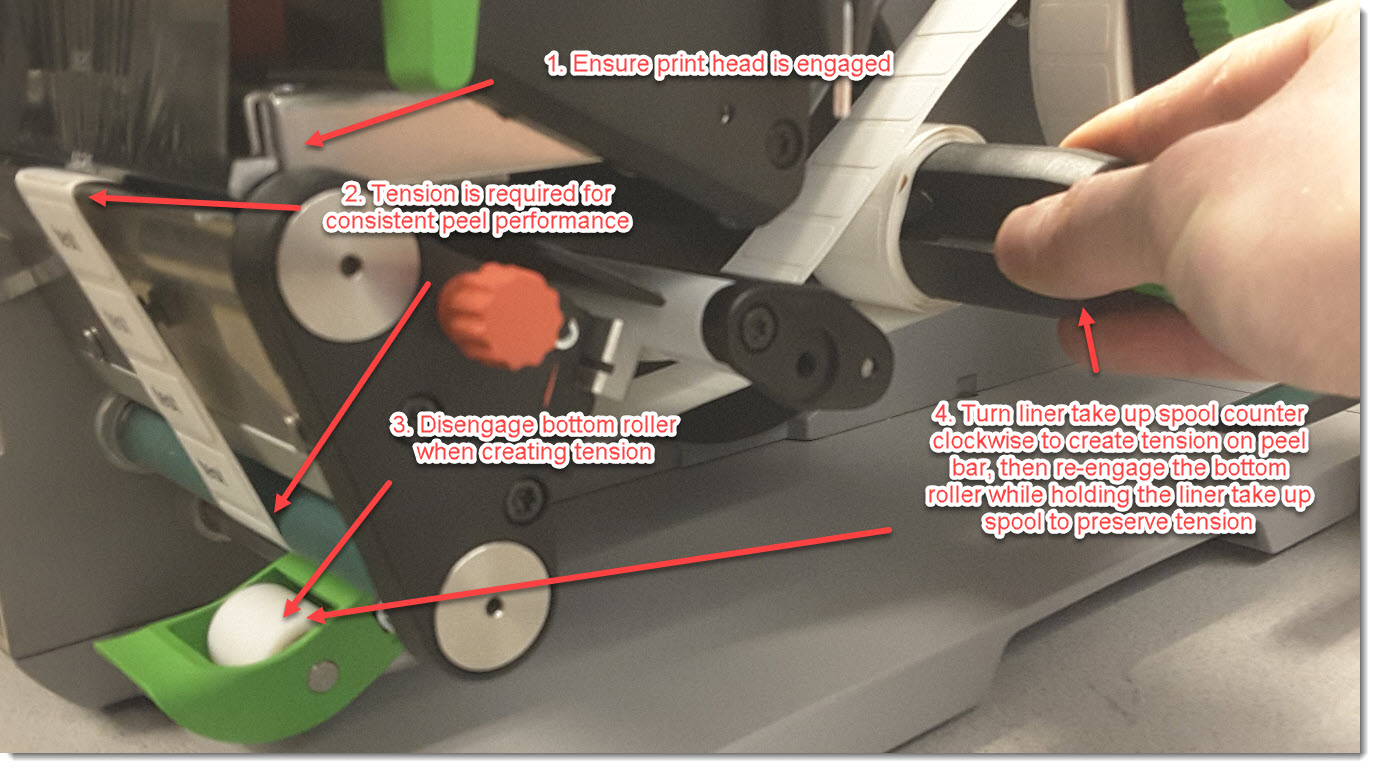 1. Ensure print head is engaged

2. Tension is required for consistent peel performance

3. Disengage bottom roller when creating tension

4. Turn liner take up spool counter clockwise to create tension on peel bar, then re-engage the bottom roller while holding the liner take up spool to preserve tension