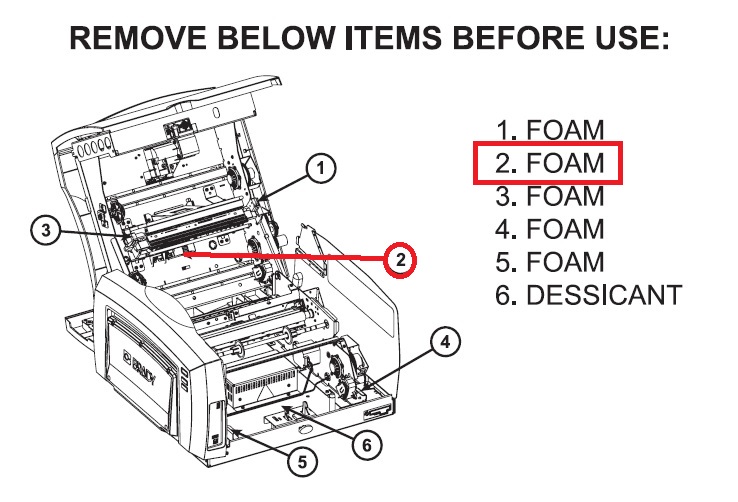 REMOVE BELOW ITEMS BEFORE USE:

1
3
2
4
6
5

BRADY

1. FOAM
2. FOAM
3. FOAM
4. FOAM
5. FOAM
6. DESSICANT