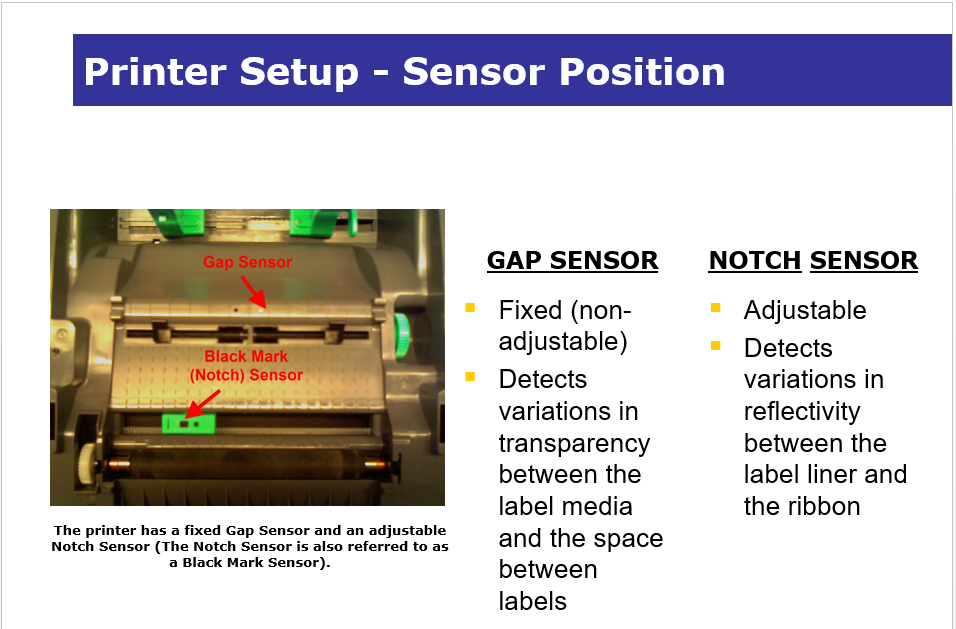 Printer Setup - Sensor Position

Gap Sensor

Black Mark (Notch) Sensor

The printer has a fixed Gap Sensor and an adjustable Notch Sensor (The Notch Sensor is also referred to as a Black Mark Sensor).

GAP SENSOR

- Fixed (non-adjustable)
- Detects variations in transparency between the label media and the space between labels

NOTCH SENSOR

- Adjustable
- Detects variations in reflectivity between the label liner and the ribbon