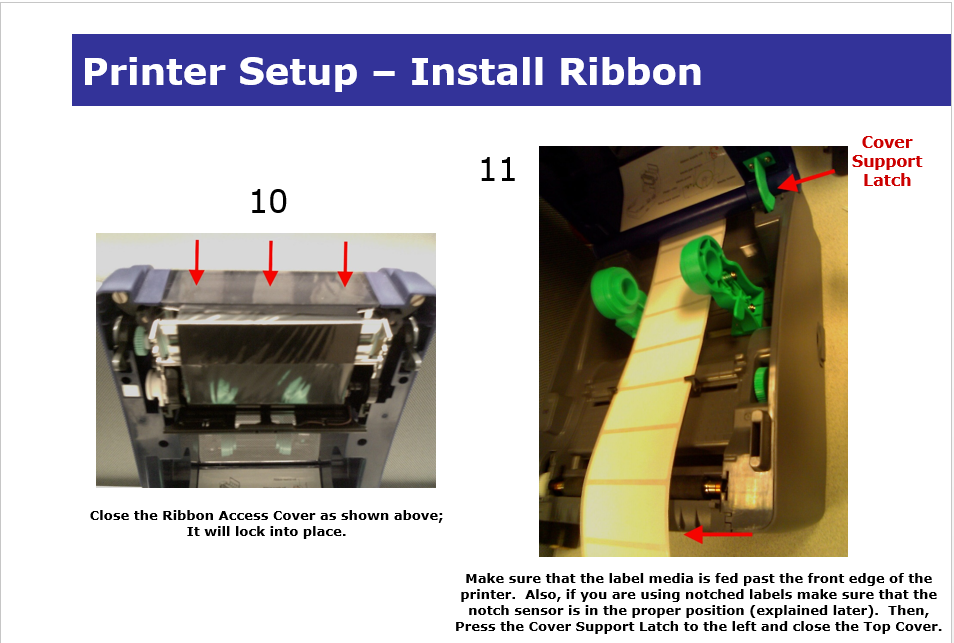 Printer Setup – Install Ribbon

10

Close the Ribbon Access Cover as shown above; It will lock into place.

11

Cover Support Latch

Make sure that the label media is fed past the front edge of the printer. Also, if you are using notched labels make sure that the notch sensor is in the proper position (explained later). Then, Press the Cover Support Latch to the left and close the Top Cover.