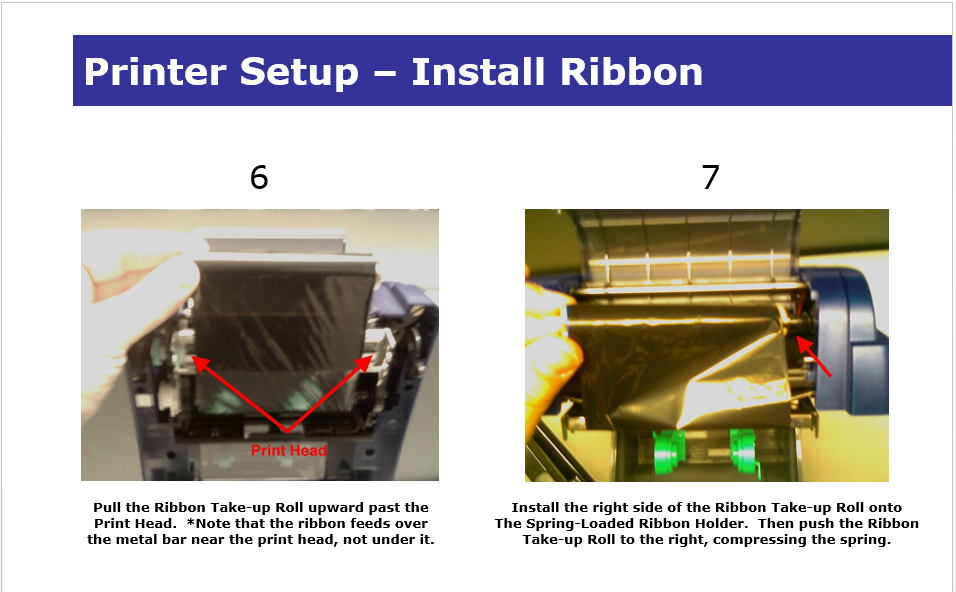 Printer Setup – Install Ribbon

6

Print Head

Pull the Ribbon Take-up Roll upward past the Print Head. *Note that the ribbon feeds over the metal bar near the print head, not under it.

7

Install the right side of the Ribbon Take-up Roll onto The Spring-Loaded Ribbon Holder. Then push the Ribbon Take-up Roll to the right, compressing the spring.