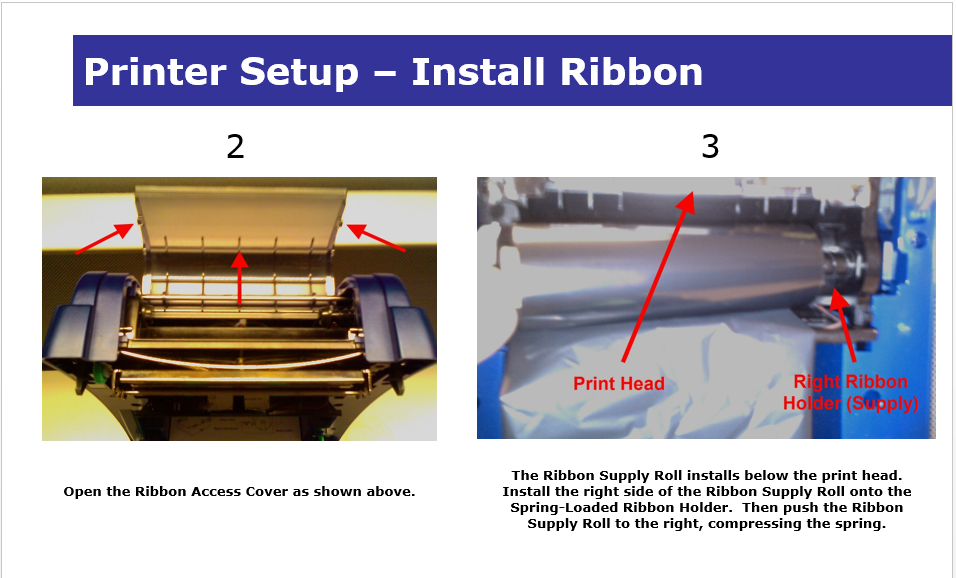 Printer Setup – Install Ribbon

2

Open the Ribbon Access Cover as shown above.

3

Print Head

Right Ribbon Holder (Supply)

The Ribbon Supply Roll installs below the print head. Install the right side of the Ribbon Supply Roll onto the Spring-Loaded Ribbon Holder. Then push the Ribbon Supply Roll to the right, compressing the spring.