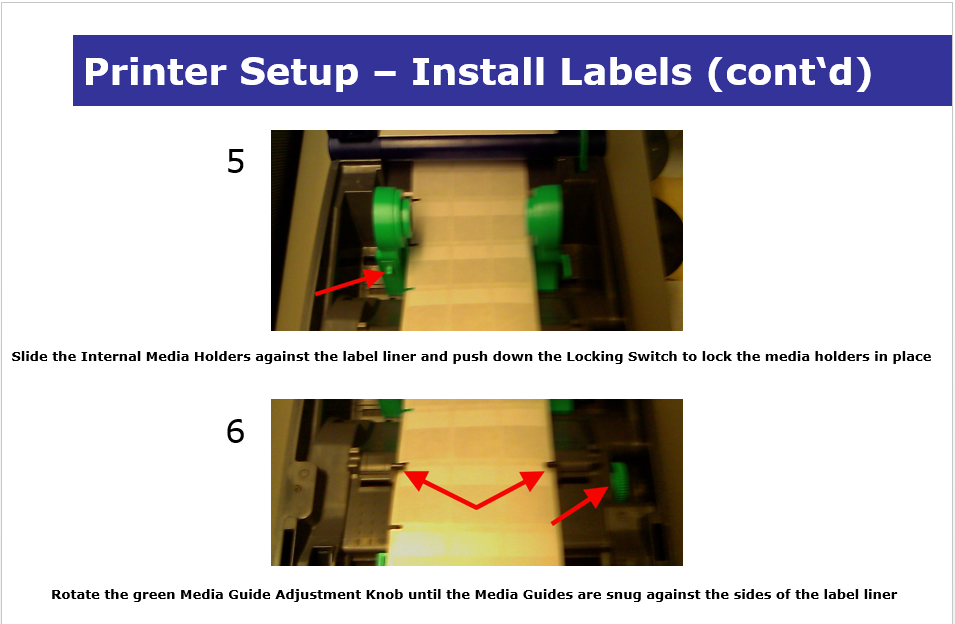 Printer Setup – Install Labels (cont‘d)

5

Slide the Internal Media Holders against the label liner and push down the Locking Switch to lock the media holders in place

6

Rotate the green Media Guide Adjustment Knob until the Media Guides are snug against the sides of the label liner