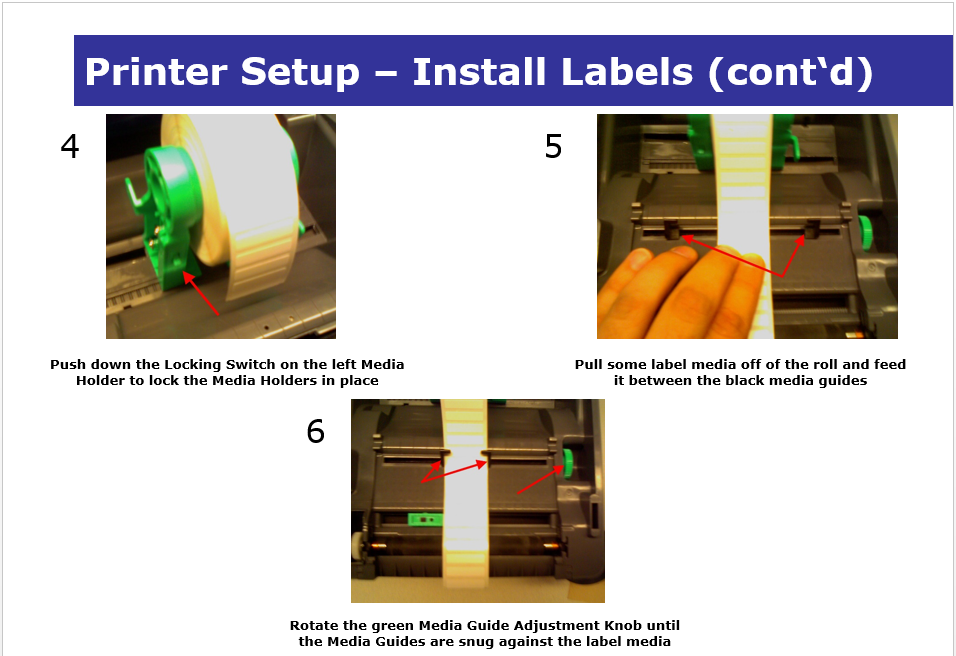 Printer Setup – Install Labels (cont‘d)

4

Push down the Locking Switch on the left Media Holder to lock the Media Holders in place

5

Pull some label media off of the roll and feed it between the black media guides

6

Rotate the green Media Guide Adjustment Knob until the Media Guides are snug against the label media