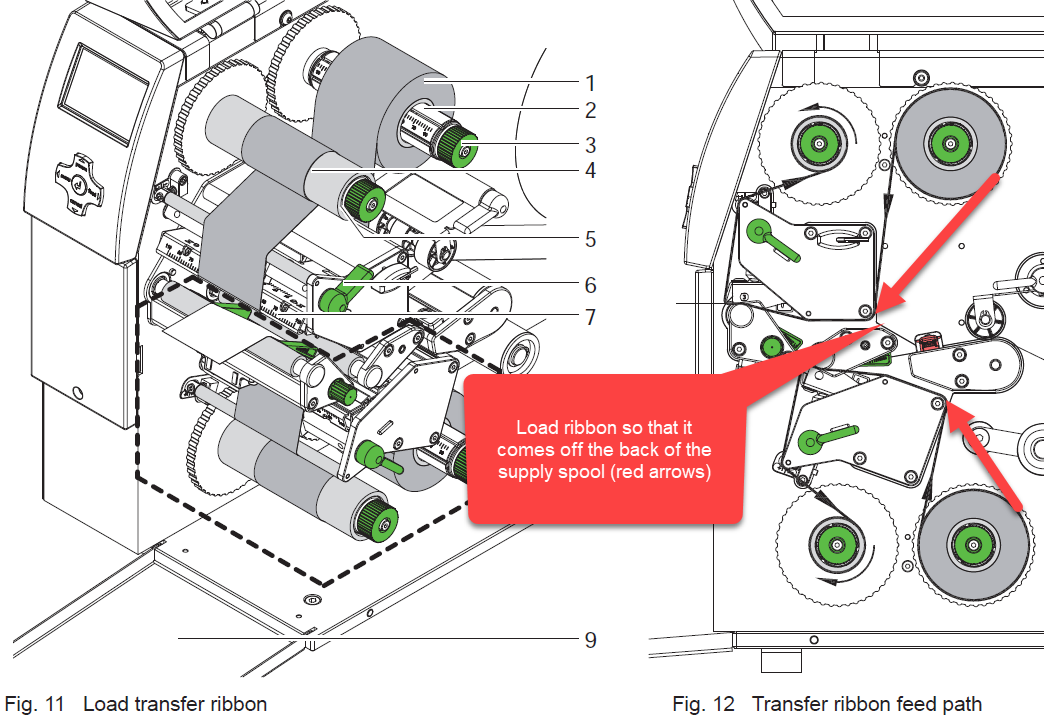 1
2
3
4
5
6
7
9

Load ribbon so that it comes off the back of the supply spool (red arrows)

Fig. 11 Load transfer ribbon

Fig. 12 Transfer ribbon feed path