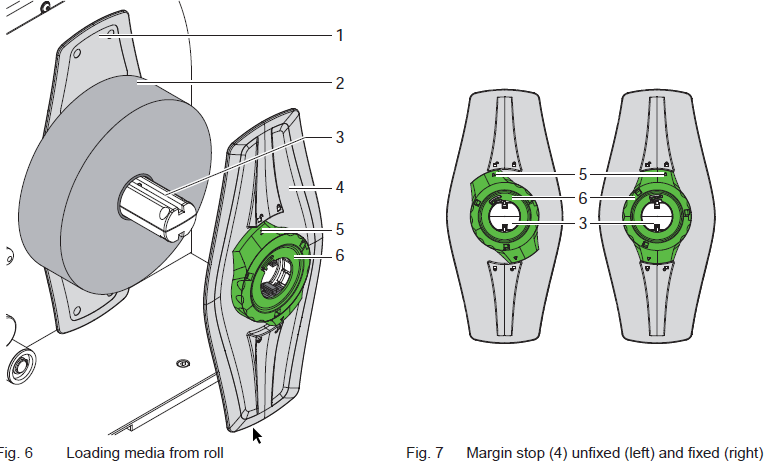 1

2

3

4

5

6

Fig. 6 Loading media from roll

5

6

3

Fig. 7 Margin stop (4) unfixed (left) and fixed (right)